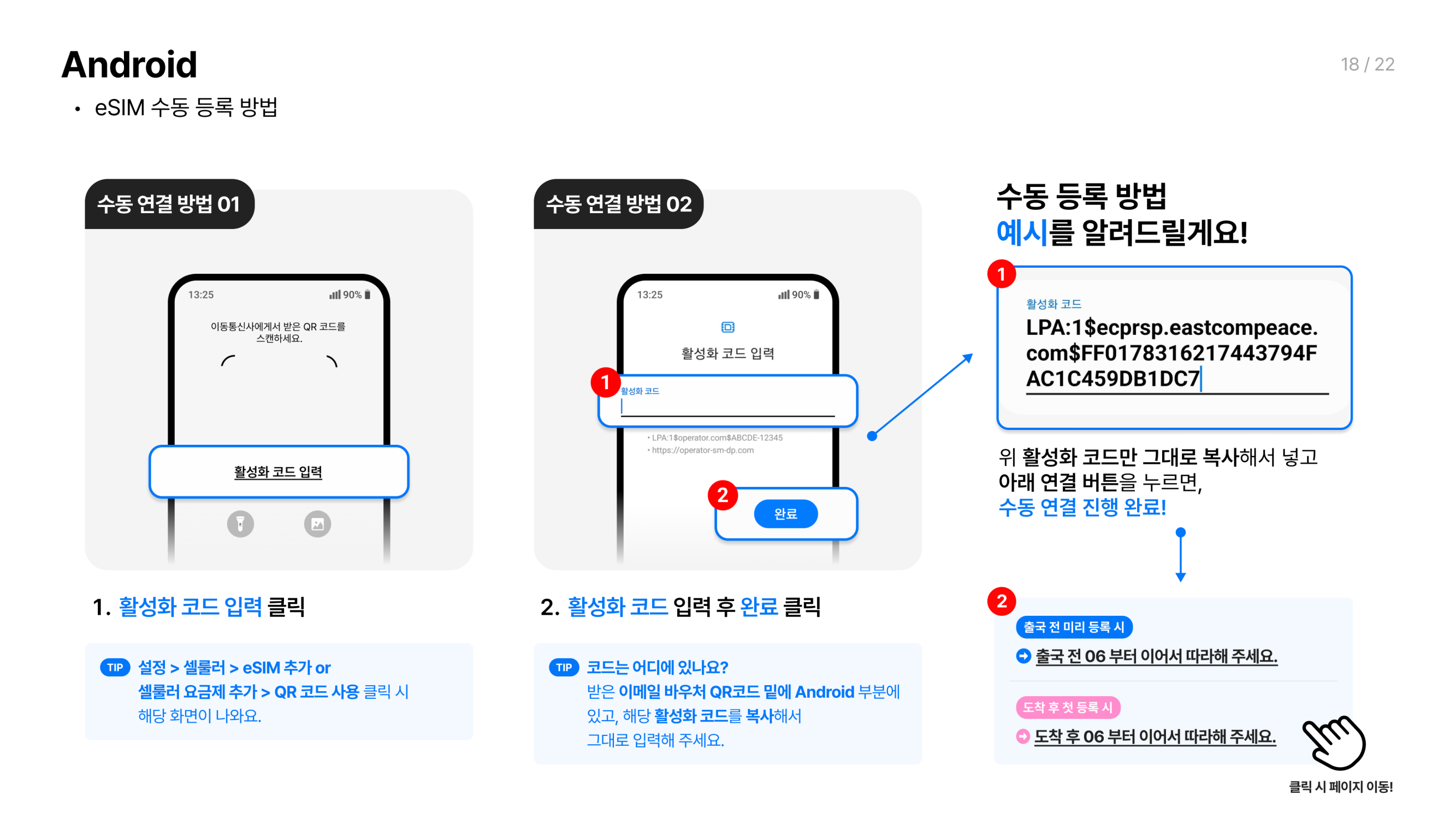 Android

18 / 22

• eSIM 수동 등록 방법

수동 연결 방법 01

13:25 90%

이동통신사에게서 받은 QR 코드를 스캔하세요.

활성화 코드 입력

1. 활성화 코드 입력 클릭

TIP 설정 > 셀룰러 > eSIM 추가 or 셀룰러 요금제 추가 > QR 코드 사용 클릭 시 해당 화면이 나와요.

수동 연결 방법 02

13:25 90%

활성화 코드 입력

1

활성화 코드

• LPA:1$operator.com$ABCDE-12345
• https://operator-sm-dp.com

2

완료

2. 활성화 코드 입력 후 완료 클릭

TIP 코드는 어디에 있나요?
받은 이메일 바우처 QR코드 밑에 Android 부분에 있고, 해당 활성화 코드를 복사해서 그대로 입력해 주세요.

수동 등록 방법
예시를 알려드릴게요!

1

활성화 코드
LPA:1$ecprsp.eastcompeace.com$FF0178316217443794FAC1C459DB1DC7

위 활성화 코드만 그대로 복사해서 넣고 아래 연결 버튼을 누르면,
수동 연결 진행 완료!

2

출국 전 미리 등록 시
출국 전 06 부터 이어서 따라해 주세요.

도착 후 첫 등록 시
도착 후 06 부터 이어서 따라해 주세요.

클릭 시 페이지 이동!